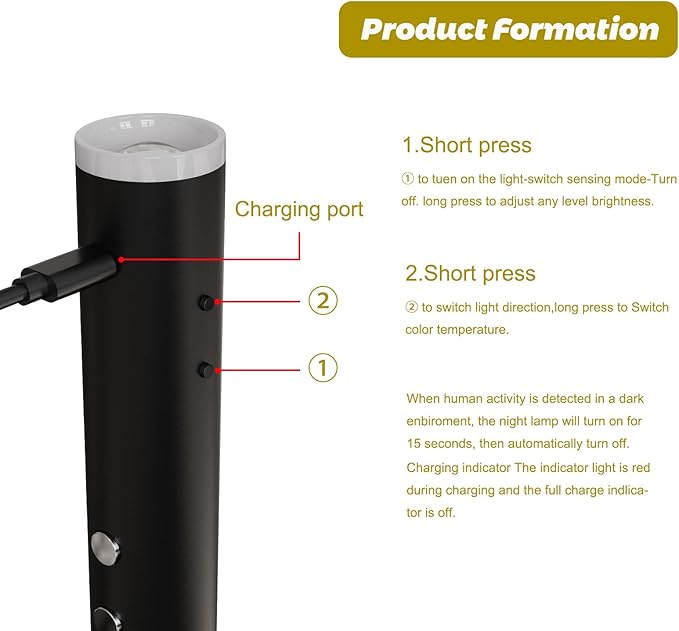 Product Formation

Charging port

②

①

1.Short press

① to tuen on the light-switch sensing mode-Turn off. long press to adjust any level brightness.

2.Short press

② to switch light direction,long press to Switch color temperature.

When human activity is detected in a dark enbiroment, the night lamp will turn on for 15 seconds, then automatically turn off. Charging indicator The indicator light is red during charging and the full charge indlicator is off.