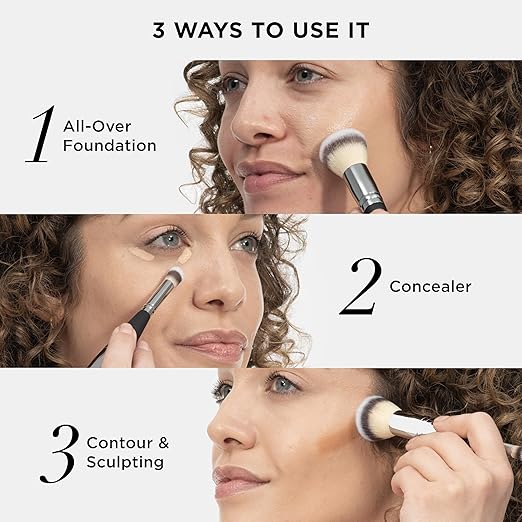 3 WAYS TO USE IT

1 All-Over Foundation

2 Concealer

3 Contour & Sculpting